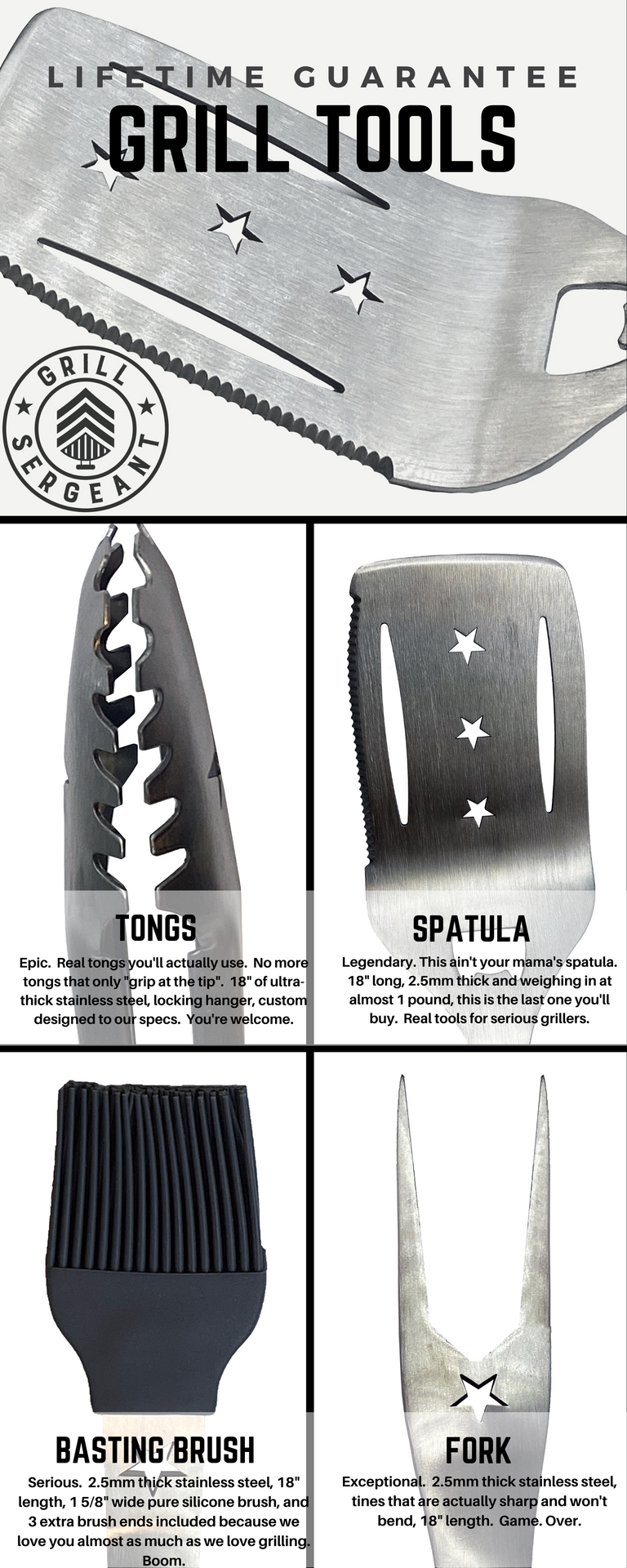 LIFETIME GUARANTEE
GRILL TOOLS

GRILL SERGEANT

TONGS
Epic. Real tongs you'll actually use. No more tongs that only "grip at the tip". 18" of ultra-thick stainless steel, locking hanger, custom designed to our specs. You're welcome.

SPATULA
Legendary. This ain't your mama's spatula. 18" long, 2.5mm thick and weighing in at almost 1 pound, this is the last one you'll buy. Real tools for serious grillers.

BASTING BRUSH
Serious. 2.5mm thick stainless steel, 18" length, 1 5/8" wide pure silicone brush, and 3 extra brush ends included because we love you almost as much as we love grilling. Boom.

FORK
Exceptional. 2.5mm thick stainless steel, tines that are actually sharp and won't bend, 18" length. Game. Over.