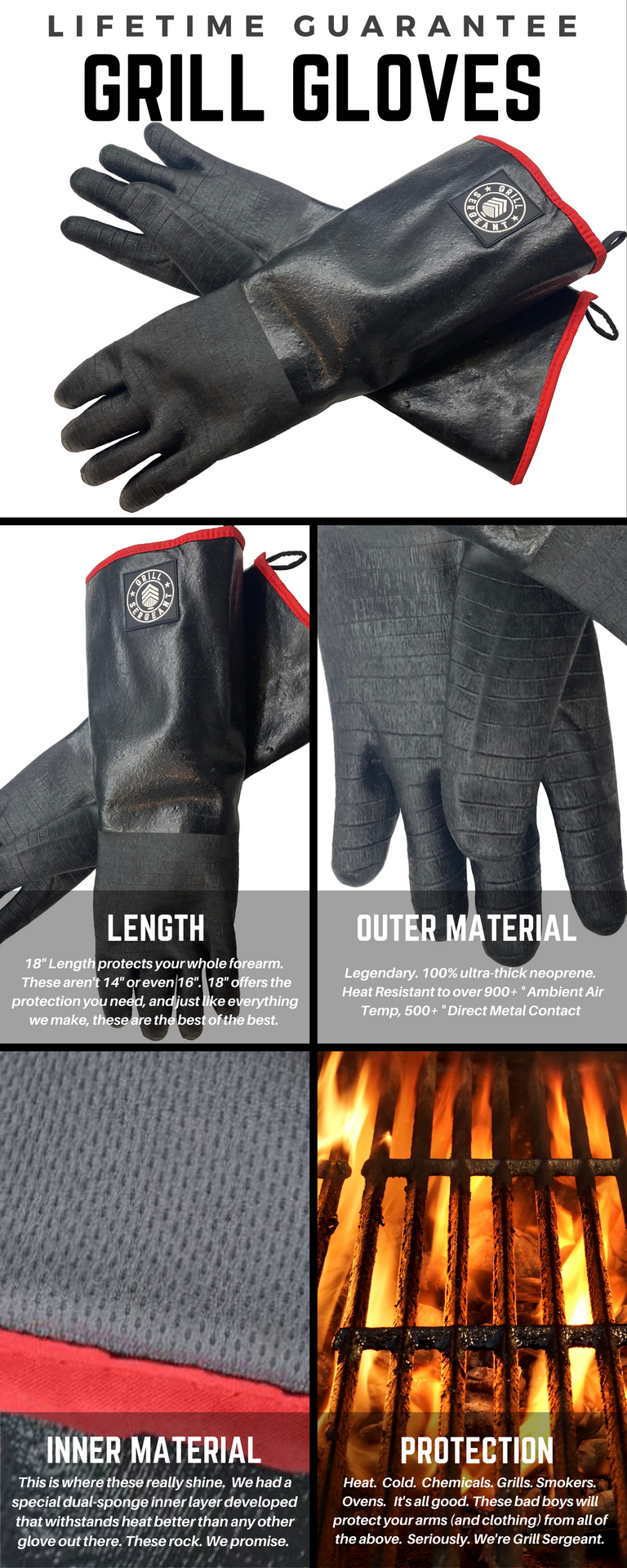 LIFETIME GUARANTEE

GRILL GLOVES

GRILL SERGEANT

GRILL SERGEANT

LENGTH

18" Length protects your whole forearm. These aren't 14" or even 16". 18" offers the protection you need, and just like everything we make, these are the best of the best.

OUTER MATERIAL

Legendary. 100% ultra-thick neoprene. Heat Resistant to over 900+ ° Ambient Air Temp, 500+ ° Direct Metal Contact

INNER MATERIAL

This is where these really shine. We had a special dual-sponge inner layer developed that withstands heat better than any other glove out there. These rock. We promise.

PROTECTION

Heat. Cold. Chemicals. Grills. Smokers. Ovens. It's all good. These bad boys will protect your arms (and clothing) from all of the above. Seriously. We're Grill Sergeant.